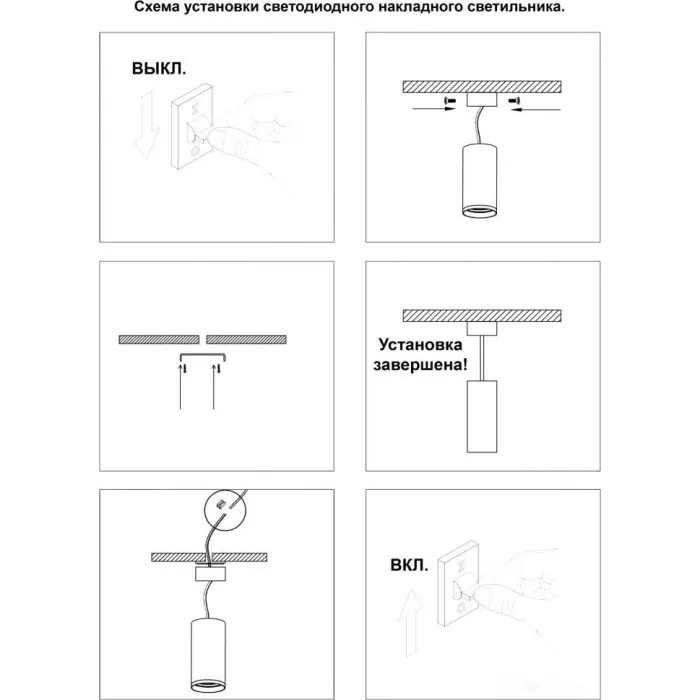 Схема установки светодиодного накладного светильника.

ВЫКЛ.

Установка завершена!

ВКЛ.