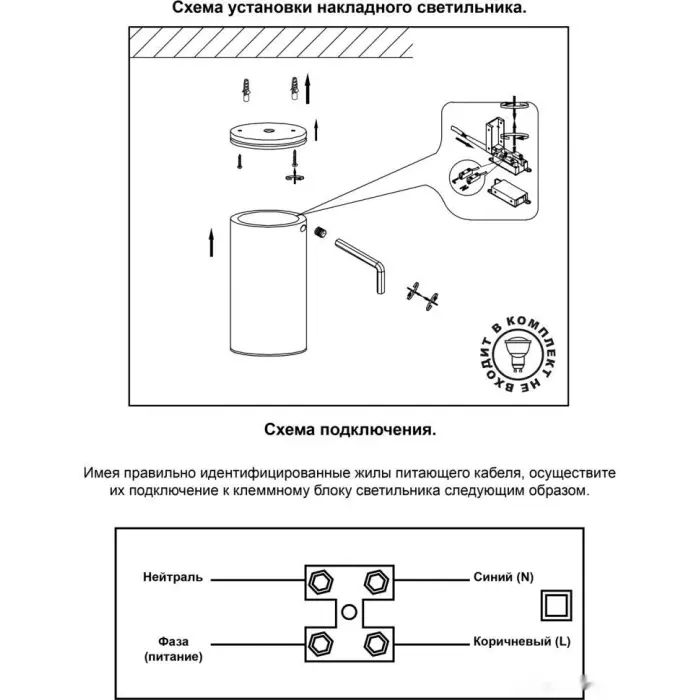 Схема установки накладного светильника.

В КОМПЛЕКТ НЕ ВХОДИТ

Схема подключения.

Имея правильно идентифицированные жилы питающего кабеля, осуществите их подключение к клеммному блоку светильника следующим образом.

Нейтраль

Синий (N)

Фаза (питание)

Коричневый (L)