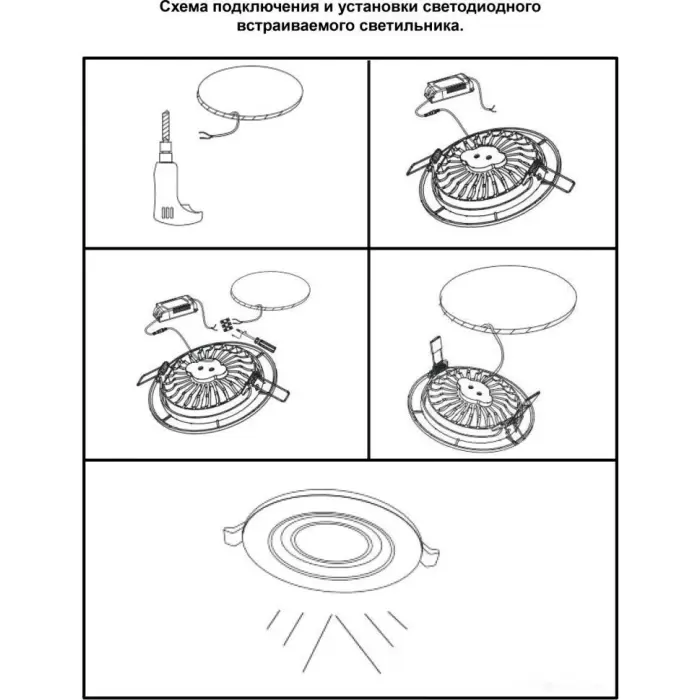 Схема подключения и установки светодиодного встраиваемого светильника.