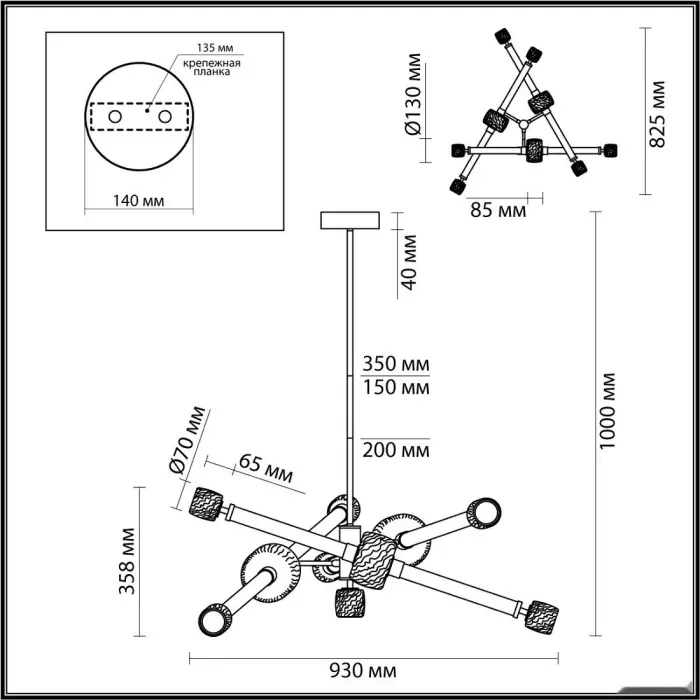 135 мм
крепежная планка
140 мм

Ø130 мм
825 мм
85 мм

40 мм
350 мм
150 мм
200 мм
1000 мм
Ø70 мм
65 мм
358 мм
930 мм