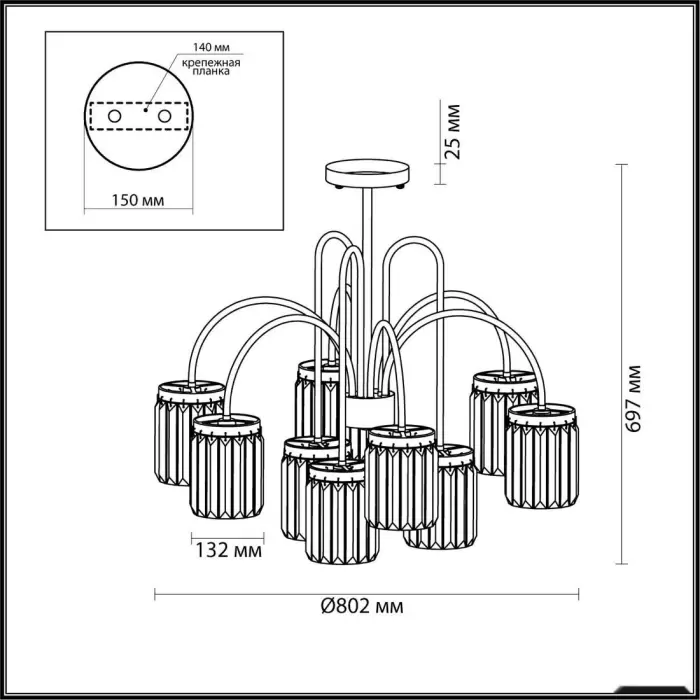 140 мм
крепежная планка

150 мм

25 мм

697 мм

132 мм

Ø802 мм