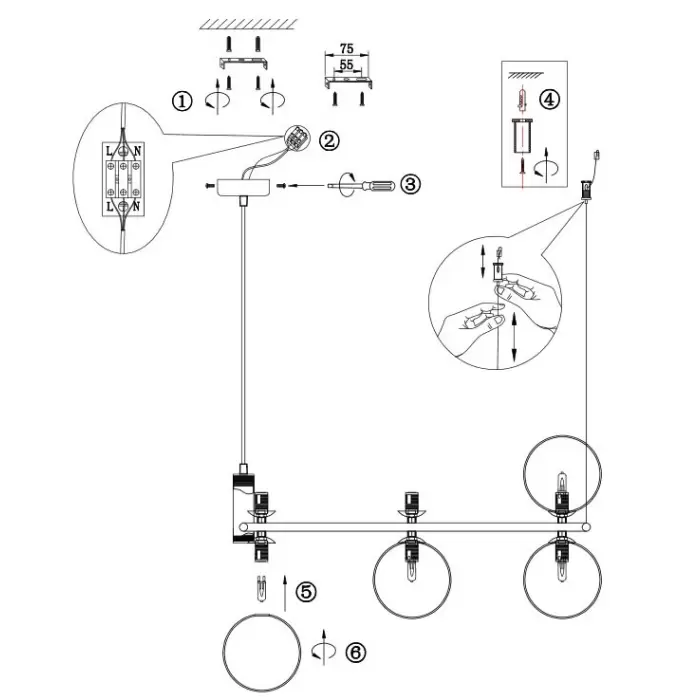 75
55
①
②
L N
L N
③
④
⑤
⑥