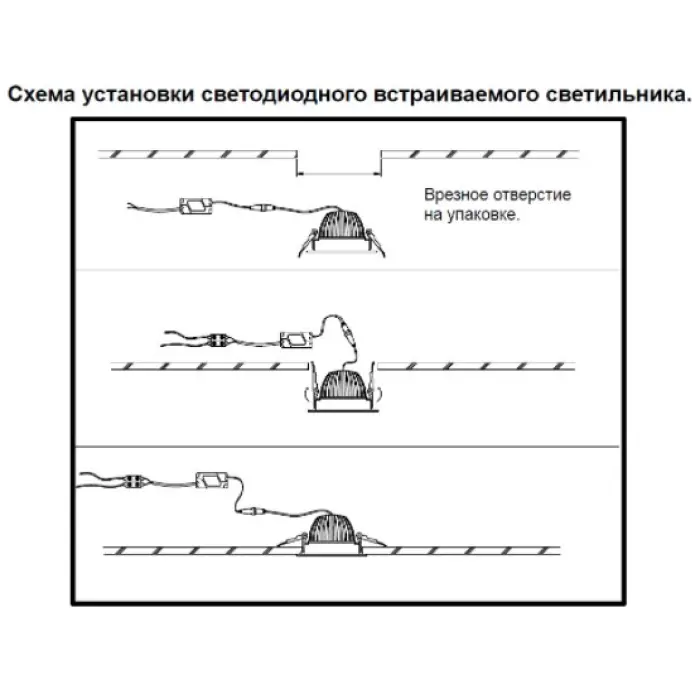 Схема установки светодиодного встраиваемого светильника.

Врезное отверстие на упаковке.