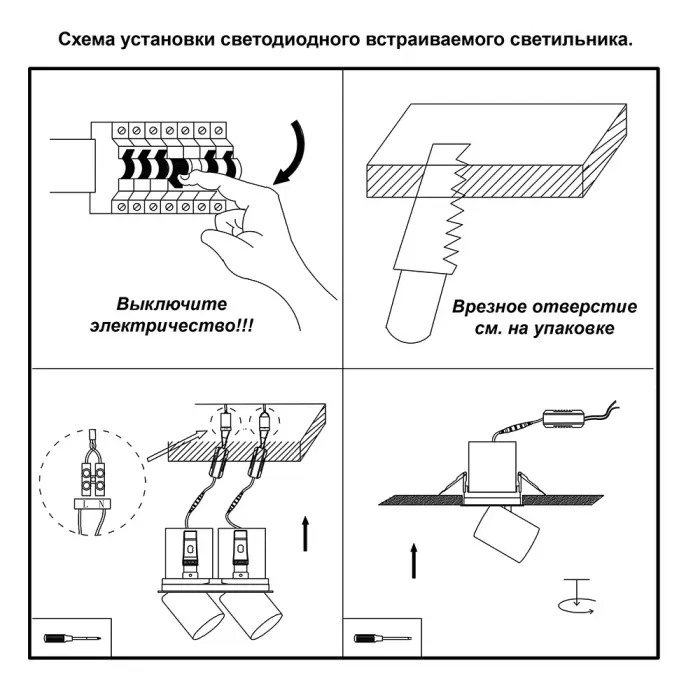 Схема установки светодиодного встраиваемого светильника.

Выключите электричество!!!

Врезное отверстие см. на упаковке

L N